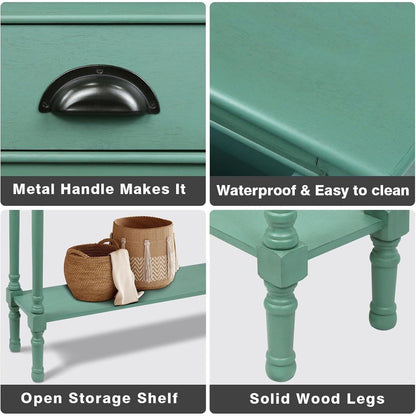 Metal Handle Makes It

Waterproof & Easy to clean

Open Storage Shelf

Solid Wood Legs