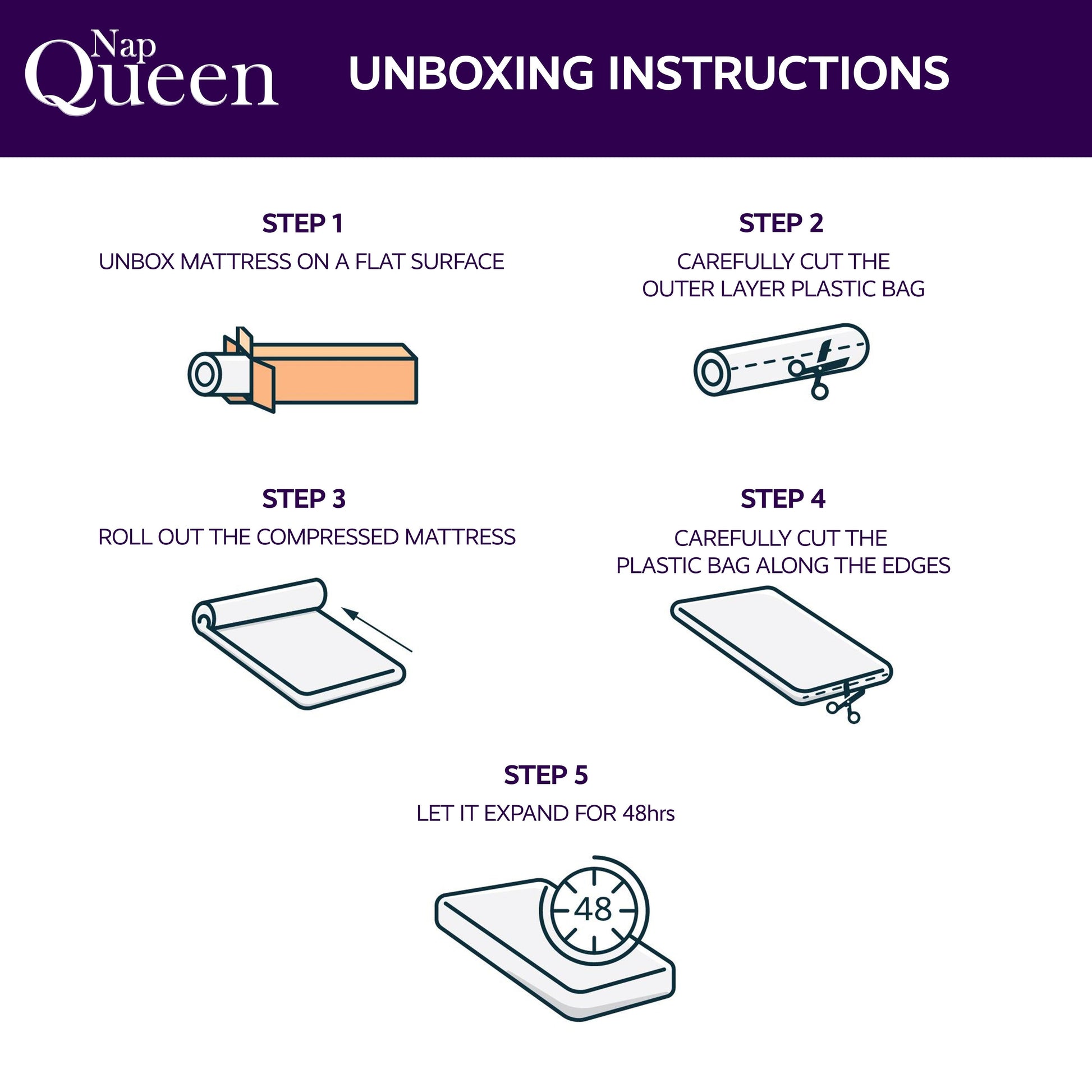 Nap Queen

UNBOXING INSTRUCTIONS

STEP 1
UNBOX MATTRESS ON A FLAT SURFACE

STEP 2
CAREFULLY CUT THE OUTER LAYER PLASTIC BAG

STEP 3
ROLL OUT THE COMPRESSED MATTRESS

STEP 4
CAREFULLY CUT THE PLASTIC BAG ALONG THE EDGES

STEP 5
LET IT EXPAND FOR 48hrs

48