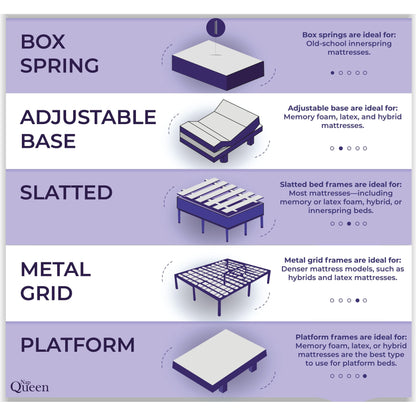 BOX SPRING

Box springs are ideal for: Old-school innerspring mattresses.

ADJUSTABLE BASE

Adjustable base are ideal for: Memory foam, latex, and hybrid mattresses.

SLATTED

Slatted bed frames are ideal for: Most mattresses—including memory or latex foam, hybrid, or innerspring beds.

METAL GRID

Metal grid frames are ideal for: Denser mattress models, such as hybrids and latex mattresses.

PLATFORM

Platform frames are ideal for: Memory foam, latex, or hybrid mattresses are the best type to use for platform beds.

Queen