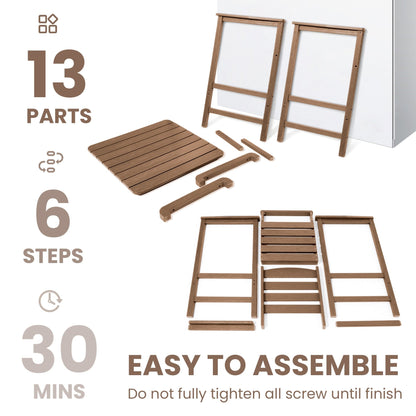 13
PARTS

6
STEPS

30
MINS

EASY TO ASSEMBLE
Do not fully tighten all screw until finish